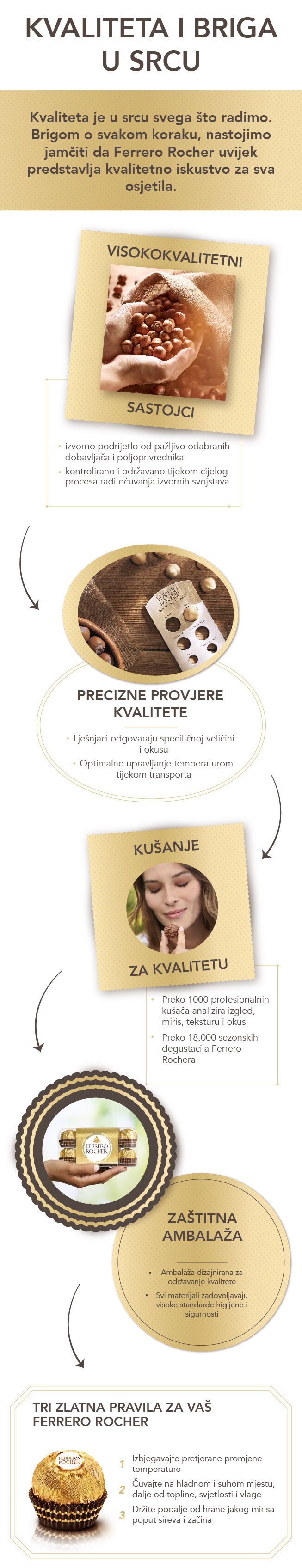 KVALITETA I BRIGA U SRCU

Kvaliteta je u srcu svega što radimo. Brigom o svakom koraku, nastojimo jamčiti da Ferrero Rocher uvijek predstavlja kvalitetno iskustvo za sva osjetila.

VISOKOKVALITETNI

SASTOJCI

• izvorno podrijetlo od pažljivo odabranih dobavljača i poljoprivrednika
• kontrolirano i održavano tijekom cijelog procesa radi očuvanja izvornih svojstava

FERRERO ROCHER

PRECIZNE PROVJERE KVALITETE

• Lješnjaci odgovaraju specifičnoj veličini i okusu
• Optimalno upravljanje temperaturom tijekom transporta

KUŠANJE

ZA KVALITETU

• Preko 1000 profesionalnih kušača analizira izgled, miris, teksturu i okus
• Preko 18.000 sezonskih degustacija Ferrero Rochera

FERRERO ROCHER

ZAŠTITNA AMBALAŽA

• Ambalaža dizajnirana za održavanje kvalitete
• Svi materijali zadovoljavaju visoke standarde higijene i sigurnosti

TRI ZLATNA PRAVILA ZA VAŠ FERRERO ROCHER

FERRERO ROCHER

1 Izbjegavajte pretjerane promjene temperature
2 Čuvajte na hladnom i suhom mjestu, dalje od topline, svjetlosti i vlage
3 Držite podalje od hrane jakog mirisa poput sireva i začina