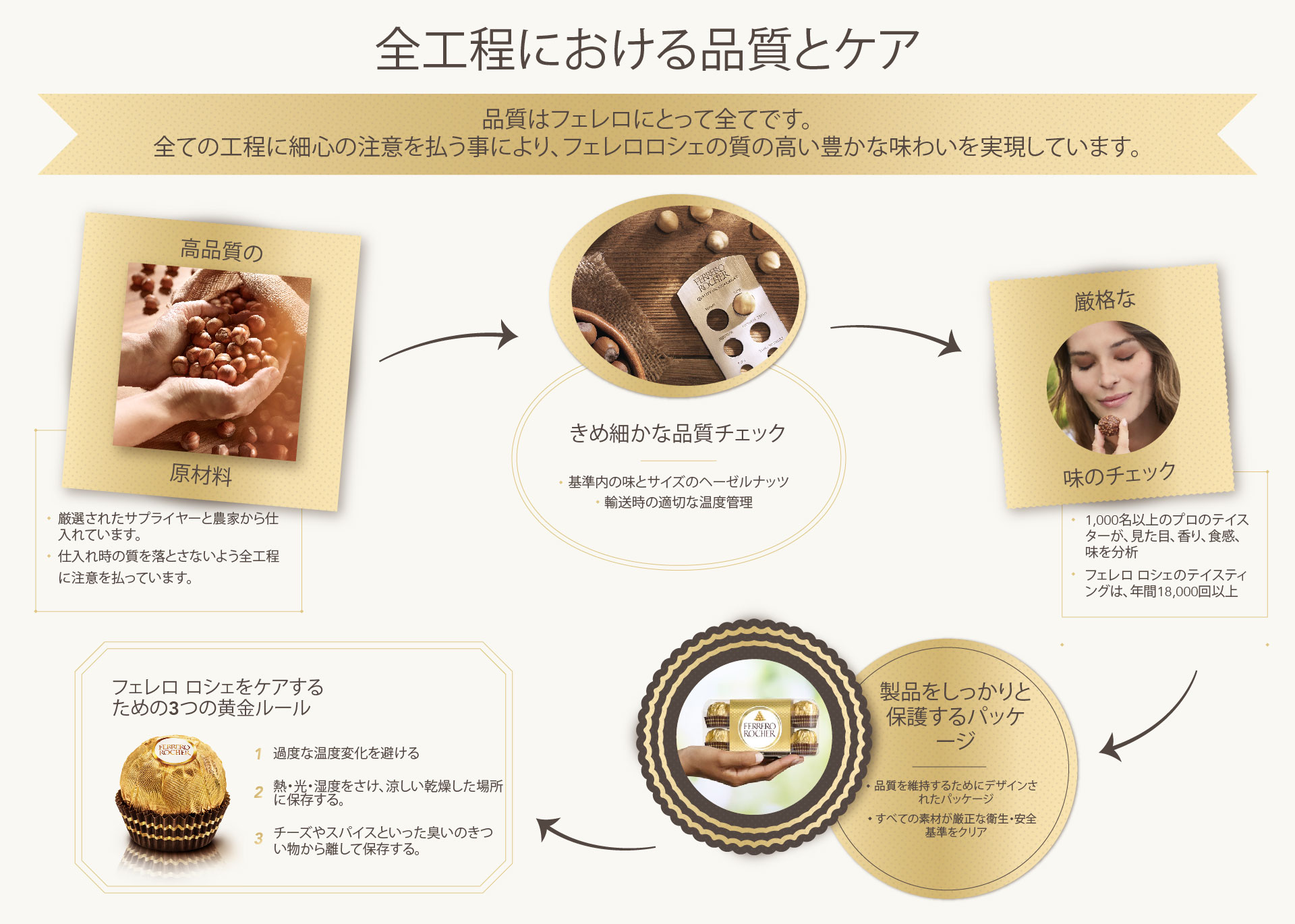 全工程における品質とケア

品質はフェレロにとって全てです。
全ての工程に細心の注意を払う事により、フェレロロシェの質の高い豊かな味わいを実現しています。

高品質の

原材料

• 厳選されたサプライヤーと農家から仕入れています。
• 仕入れ時の質を落とさないよう全工程に注意を払っています。

FERRERO ROCHER

きめ細かな品質チェック

• 基準内の味とサイズのヘーゼルナッツ
• 輸送時の適切な温度管理

厳格な

味のチェック

• 1,000名以上のプロのテイスターが、見た目、香り、食感、味を分析
• フェレロ ロシェのテイスティングは、年間18,000回以上

FERRERO ROCHER

製品をしっかりと保護するパッケージ

• 品質を維持するためにデザインされたパッケージ
• すべての素材が厳正な衛生・安全基準をクリア

フェレロ ロシェをケアするための3つの黄金ルール

FERRERO ROCHER

1 過度な温度変化を避ける

2 熱・光・湿度をさけ、涼しい乾燥した場所に保存する。

3 チーズやスパイスといった臭いのきつい物から離して保存する。